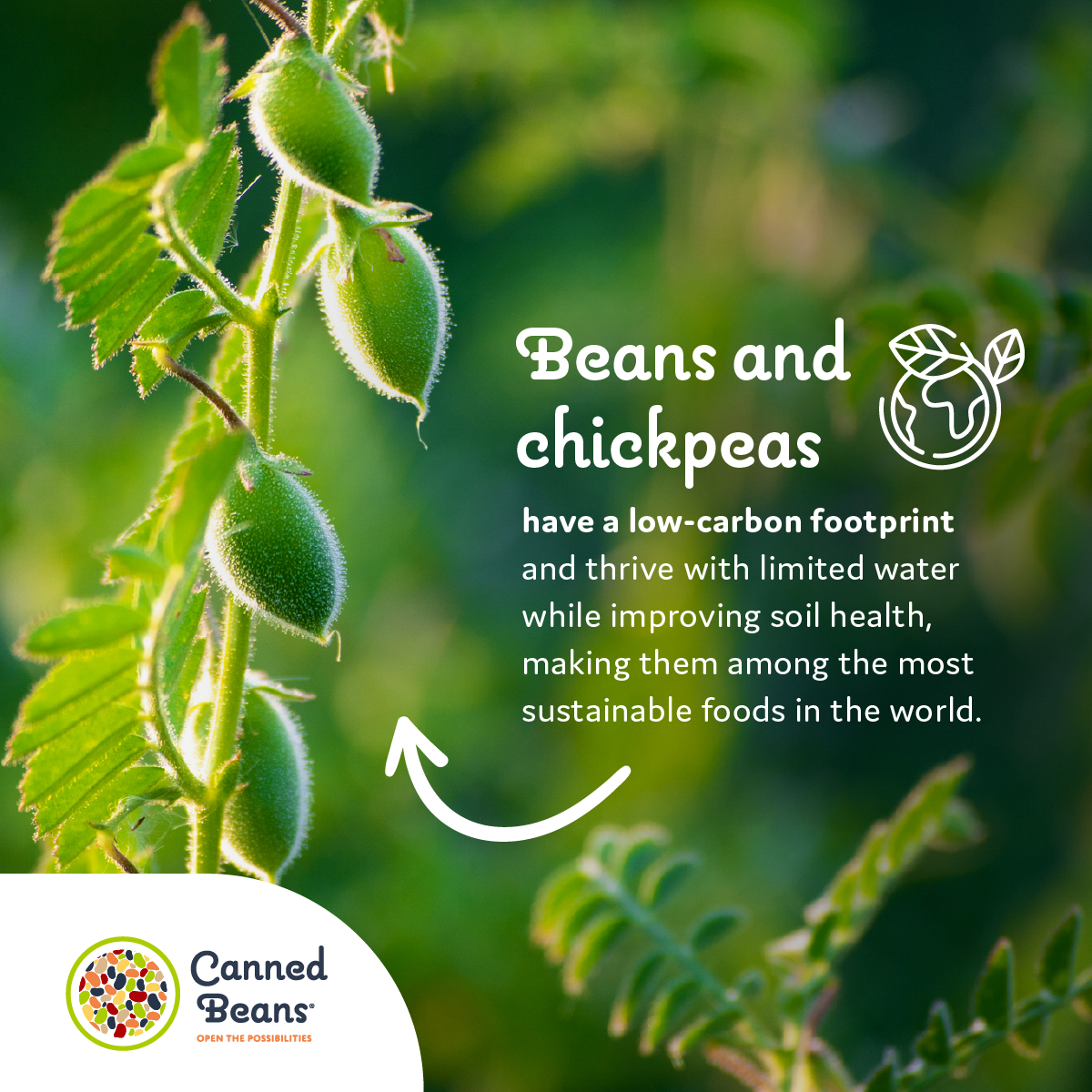 Beans and chickpeas

have a low-carbon footprint and thrive with limited water while improving soil health, making them among the most sustainable foods in the world.

Canned Beans®
OPEN THE POSSIBILITIES