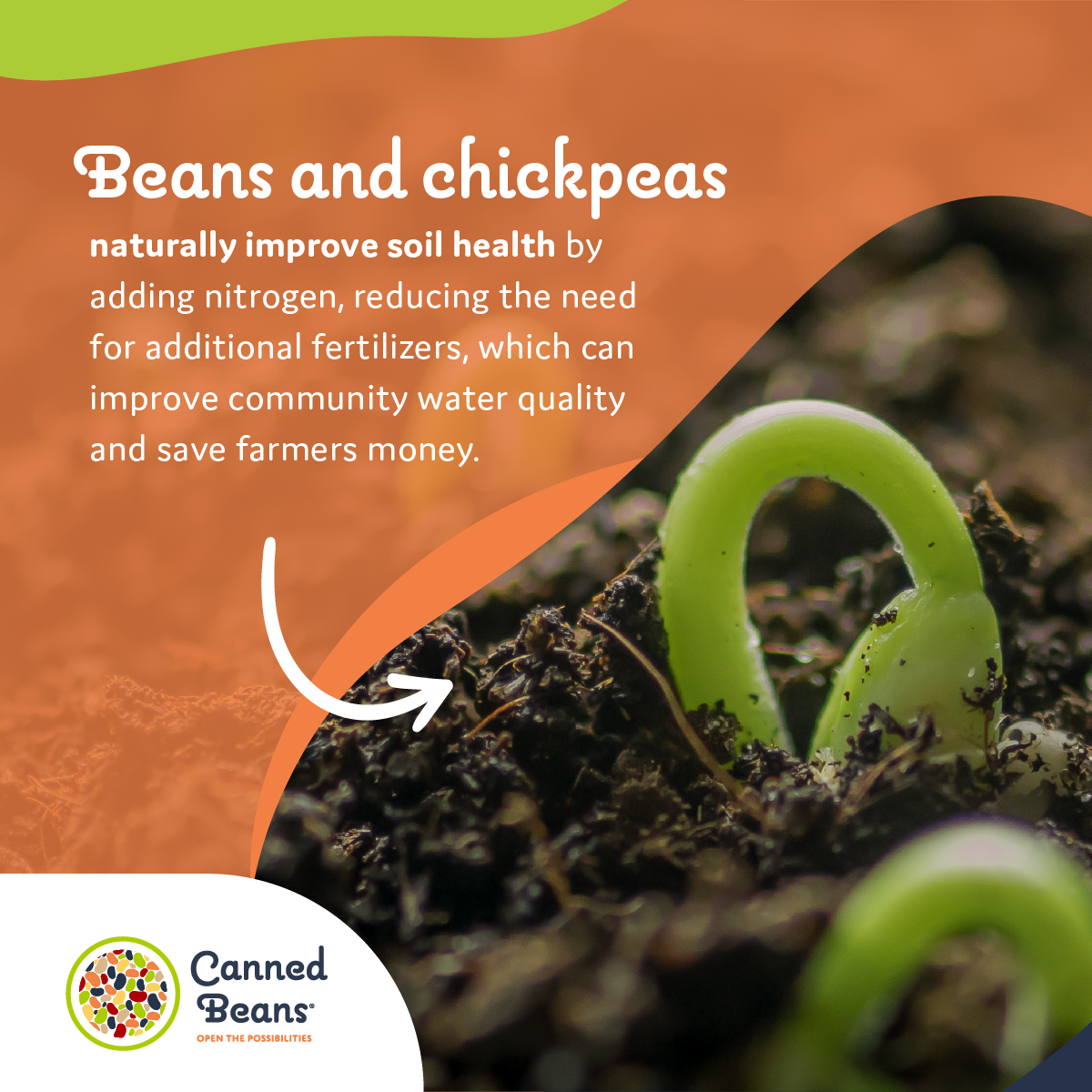 Beans and chickpeas

naturally improve soil health by adding nitrogen, reducing the need for additional fertilizers, which can improve community water quality and save farmers money.

Canned Beans®
OPEN THE POSSIBILITIES